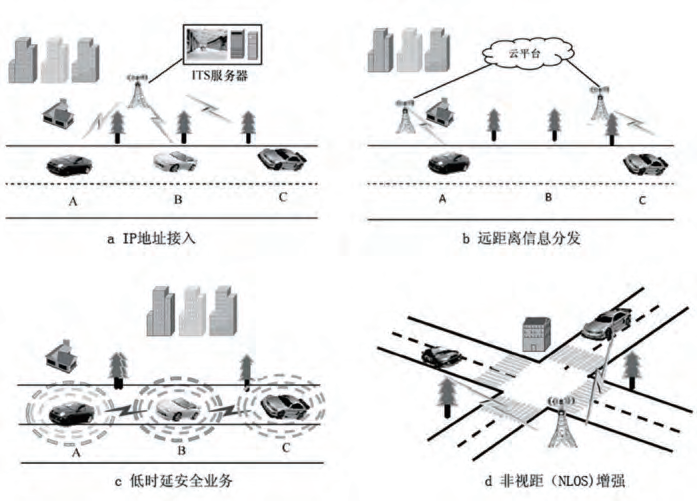 ITS服务器

A B C

a IP地址接入

云平台

A B C

b 远距离信息分发

A B C

c 低时延安全业务

d 非视距（NLOS)增强